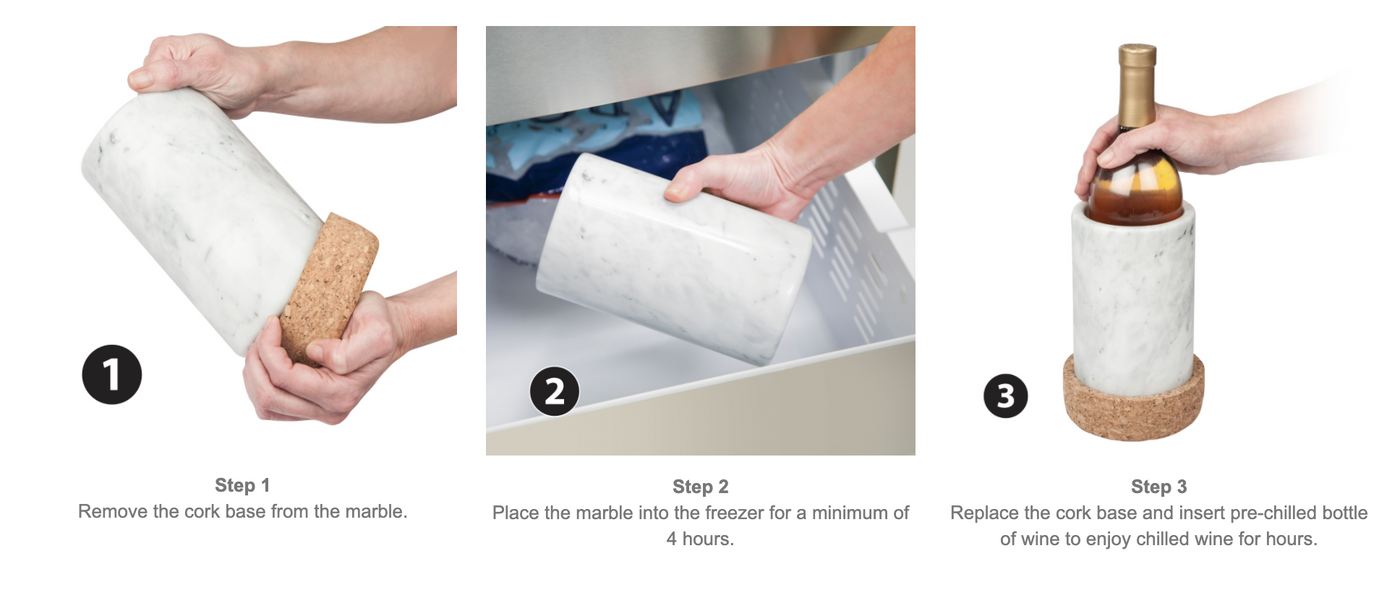 1

Step 1
Remove the cork base from the marble.

2

Step 2
Place the marble into the freezer for a minimum of 4 hours.

3

Step 3
Replace the cork base and insert pre-chilled bottle of wine to enjoy chilled wine for hours.