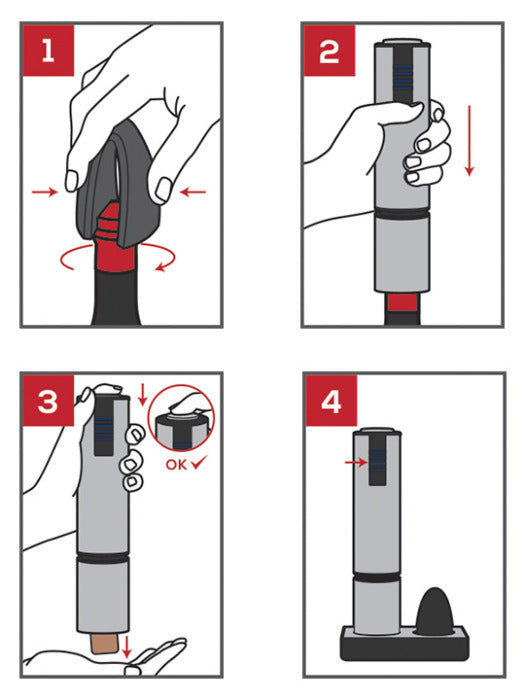 1

2

3

OK ✓

4